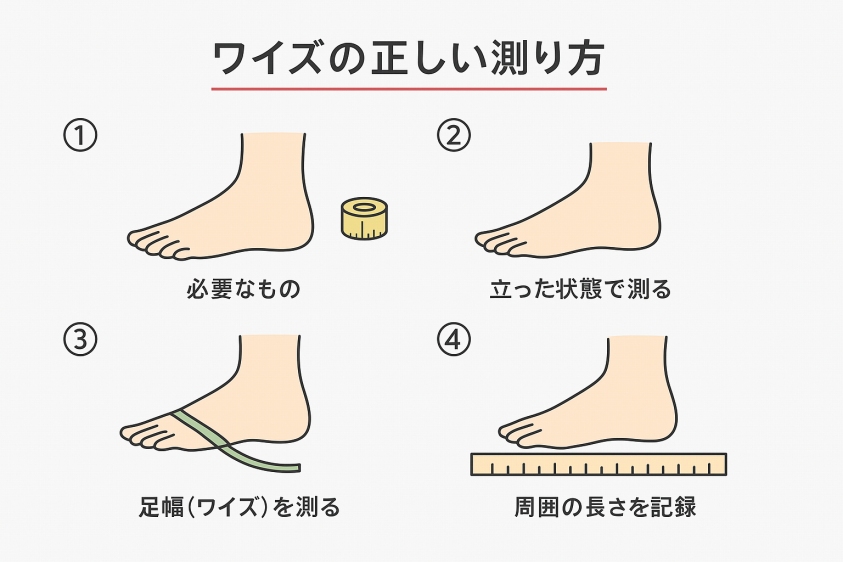 ワイズの正しい測り方

①
必要なもの

②
立った状態で測る

③
足幅（ワイズ）を測る

④
周囲の長さを記録